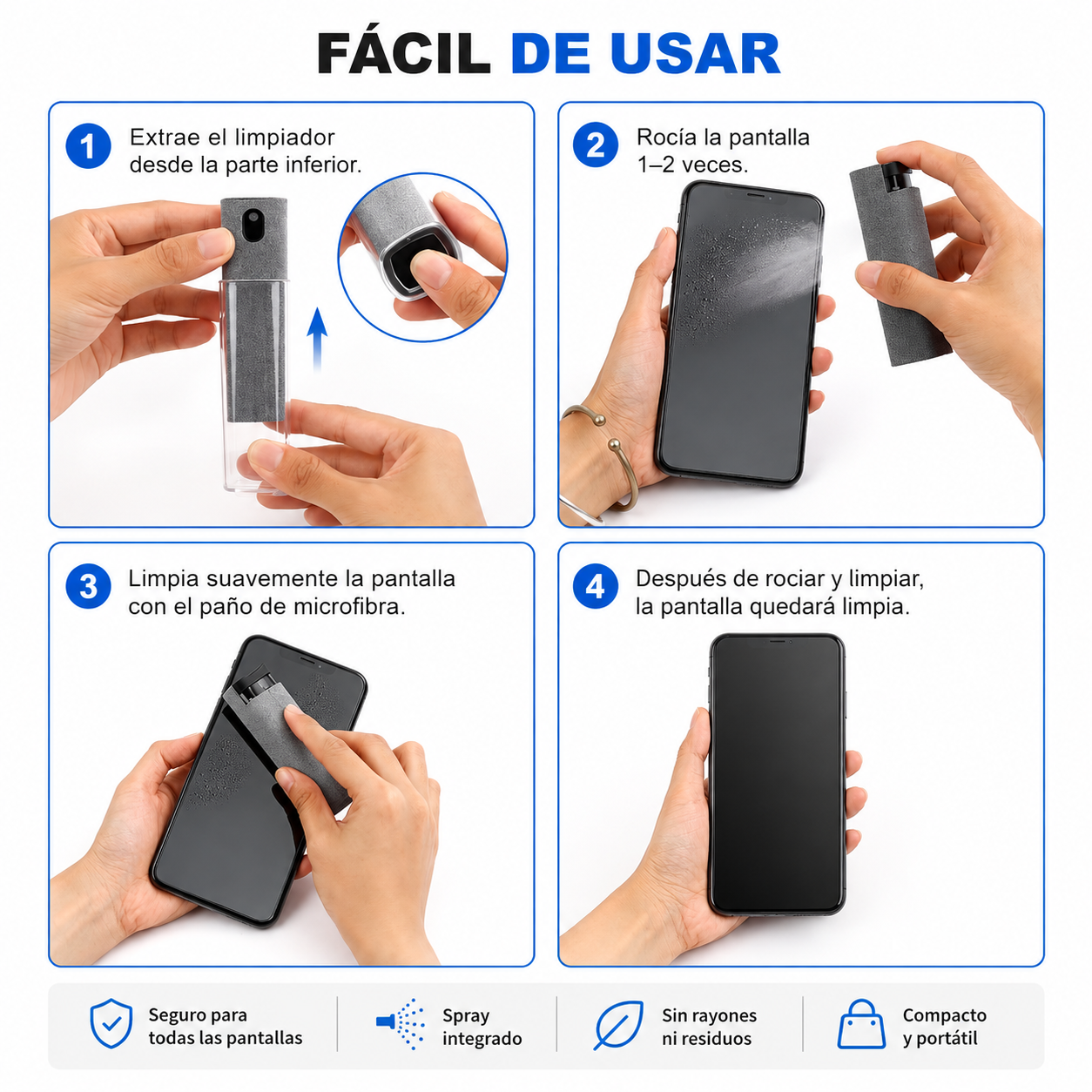 FÁCIL DE USAR

1 Extrae el limpiador desde la parte inferior.

2 Rocía la pantalla 1–2 veces.

3 Limpia suavemente la pantalla con el paño de microfibra.

4 Después de rociar y limpiar, la pantalla quedará limpia.

Seguro para todas las pantallas

Spray integrado

Sin rayones ni residuos

Compacto y portátil